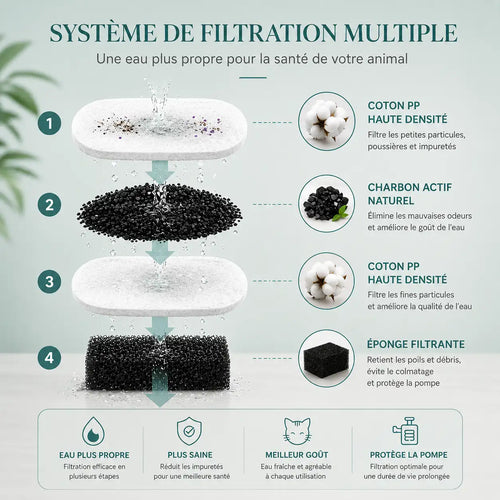 SYSTÈME DE FILTRATION MULTIPLE
Une eau plus propre pour la santé de votre animal

1

COTON PP HAUTE DENSITÉ
Filtre les petites particules, poussières et impuretés

2

CHARBON ACTIF NATUREL
Élimine les mauvaises odeurs et améliore le goût de l'eau

3

COTON PP HAUTE DENSITÉ
Filtre les fines particules et améliore la qualité de l'eau

4

ÉPONGE FILTRANTE
Retient les poils et débris, évite le colmatage et protège la pompe

EAU PLUS PROPRE
Filtration efficace en plusieurs étapes

PLUS SAINE
Réduit les impuretés pour une meilleure santé

MEILLEUR GOÛT
Eau fraîche et agréable à chaque utilisation

PROTÈGE LA POMPE
Filtration optimale pour une durée de vie prolongée